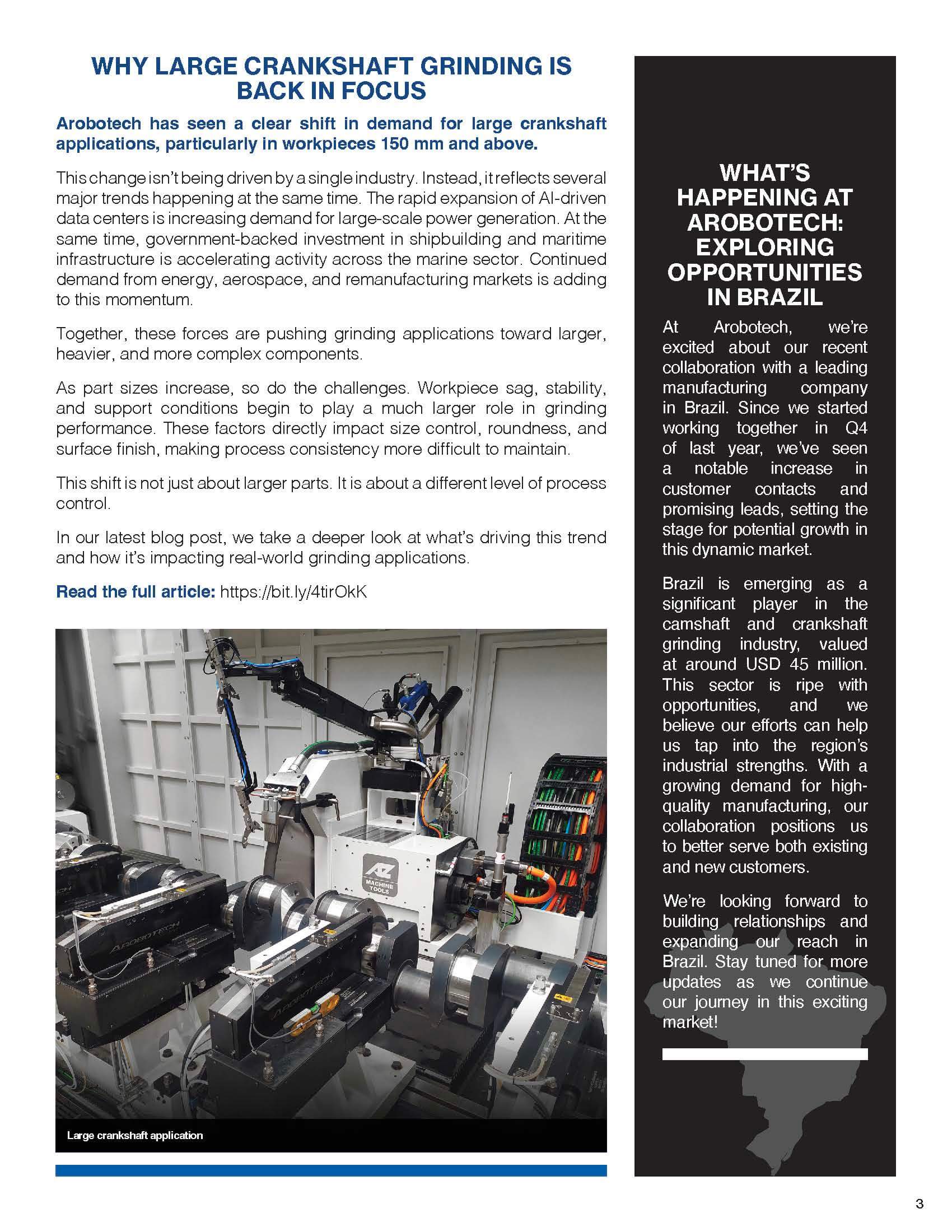 WHY LARGE CRANKSHAFT GRINDING IS BACK IN FOCUS

Arobotech has seen a clear shift in demand for large crankshaft applications, particularly in workpieces 150 mm and above.

This change isn't being driven by a single industry. Instead, it reflects several major trends happening at the same time. The rapid expansion of AI-driven data centers is increasing demand for large-scale power generation. At the same time, government-backed investment in shipbuilding and maritime infrastructure is accelerating activity across the marine sector. Continued demand from energy, aerospace, and remanufacturing markets is adding to this momentum.

Together, these forces are pushing grinding applications toward larger, heavier, and more complex components.

As part sizes increase, so do the challenges. Workpiece sag, stability, and support conditions begin to play a much larger role in grinding performance. These factors directly impact size control, roundness, and surface finish, making process consistency more difficult to maintain.

This shift is not just about larger parts. It is about a different level of process control.

In our latest blog post, we take a deeper look at what's driving this trend and how it's impacting real-world grinding applications.

Read the full article: https://bit.ly/4tirOkK

AZ MACHINE TOOLS

AROBOTECH

AROBOTECH

Large crankshaft application

WHAT'S HAPPENING AT AROBOTECH: EXPLORING OPPORTUNITIES IN BRAZIL

At Arobotech, we're excited about our recent collaboration with a leading manufacturing company in Brazil. Since we started working together in Q4 of last year, we've seen a notable increase in customer contacts and promising leads, setting the stage for potential growth in this dynamic market.

Brazil is emerging as a significant player in the camshaft and crankshaft grinding industry, valued at around USD 45 million. This sector is ripe with opportunities, and we believe our efforts can help us tap into the region's industrial strengths. With a growing demand for high-quality manufacturing, our collaboration positions us to better serve both existing and new customers.

We're looking forward to building relationships and expanding our reach in Brazil. Stay tuned for more updates as we continue our journey in this exciting market!

3